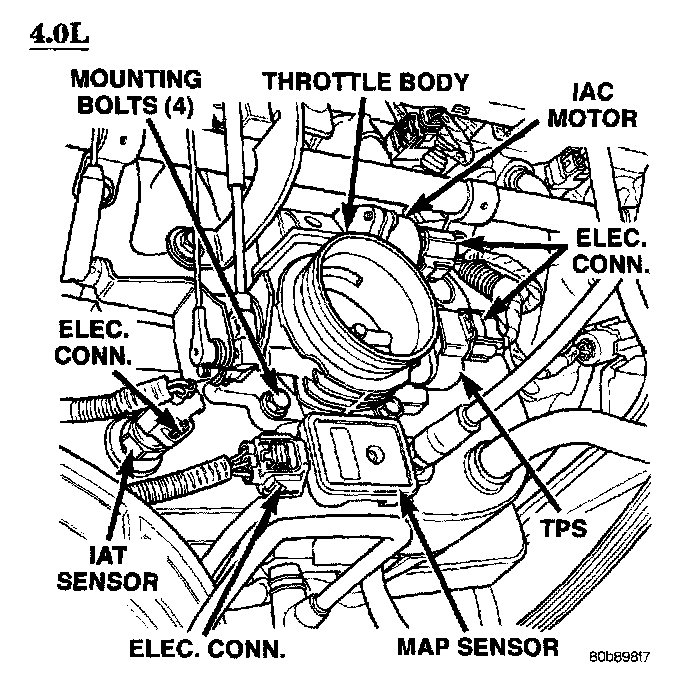 4.0L

MOUNTING BOLTS (4)

THROTTLE BODY

IAC MOTOR

ELEC. CONN.

ELEC. CONN.

TPS

IAT SENSOR

ELEC. CONN.

MAP SENSOR

80b898f7