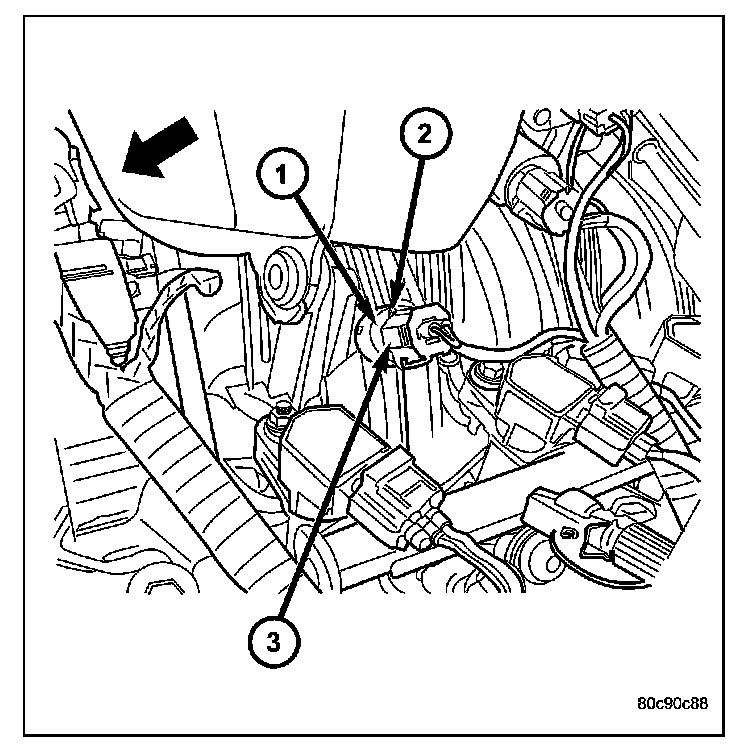 1
2
3
80c90c88