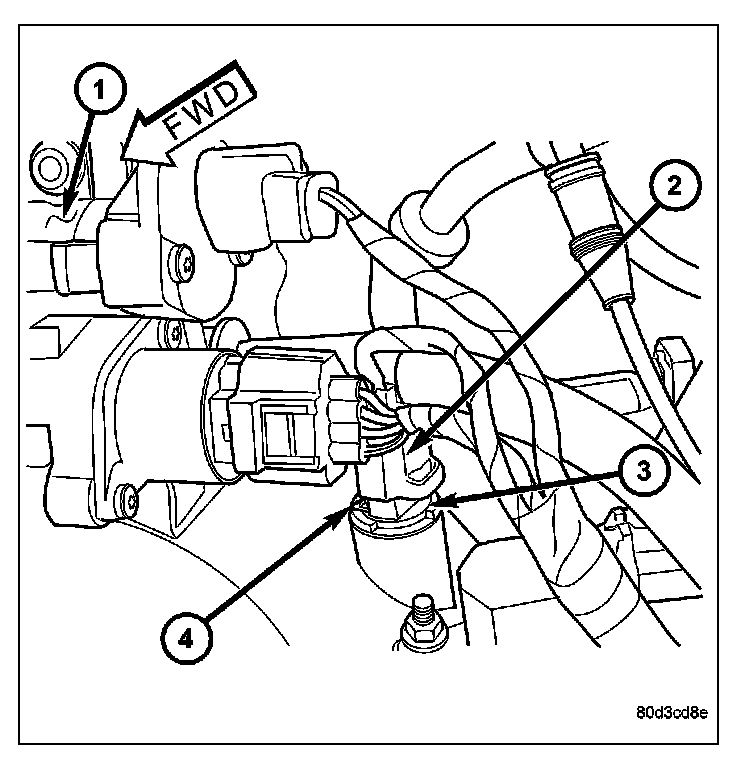 1
FWD
2
3
4
80d3cd8e