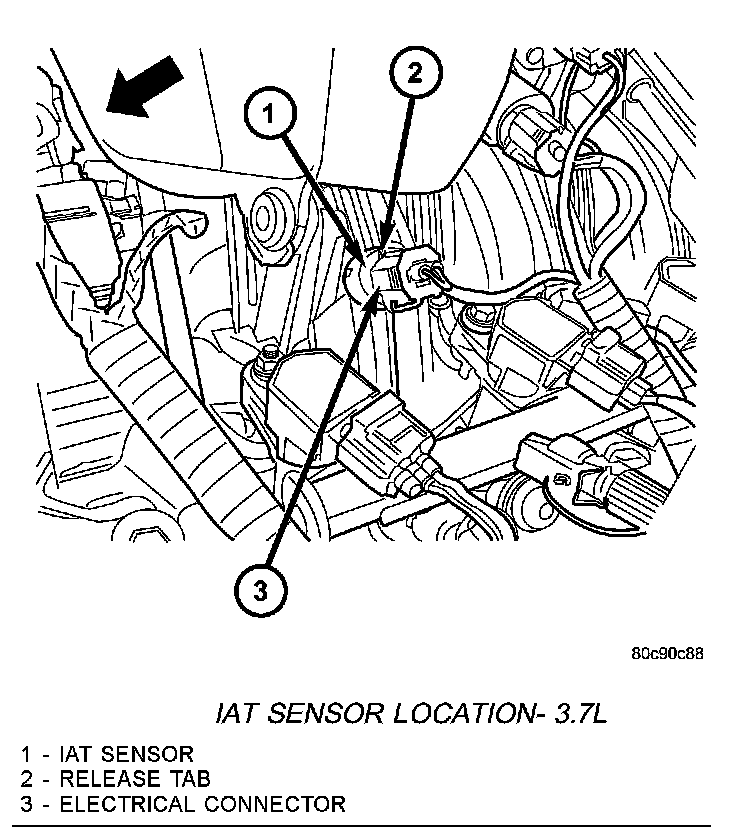 1

2

3

80c90c88

IAT SENSOR LOCATION- 3.7L

1 - IAT SENSOR
2 - RELEASE TAB
3 - ELECTRICAL CONNECTOR