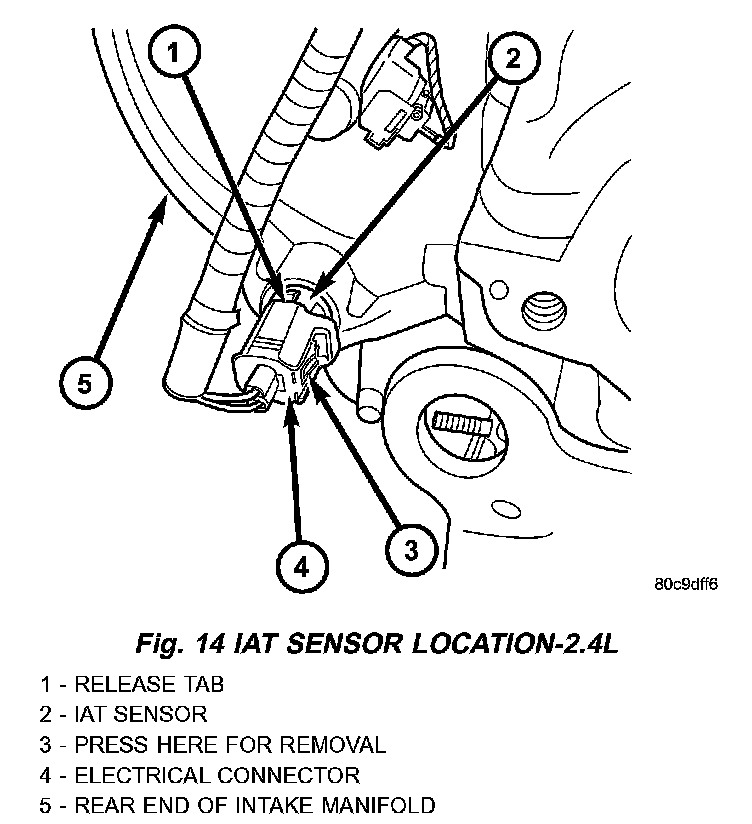 1

2

5

4

3

80c9dff6

Fig. 14 IAT SENSOR LOCATION-2.4L

1 - RELEASE TAB
2 - IAT SENSOR
3 - PRESS HERE FOR REMOVAL
4 - ELECTRICAL CONNECTOR
5 - REAR END OF INTAKE MANIFOLD