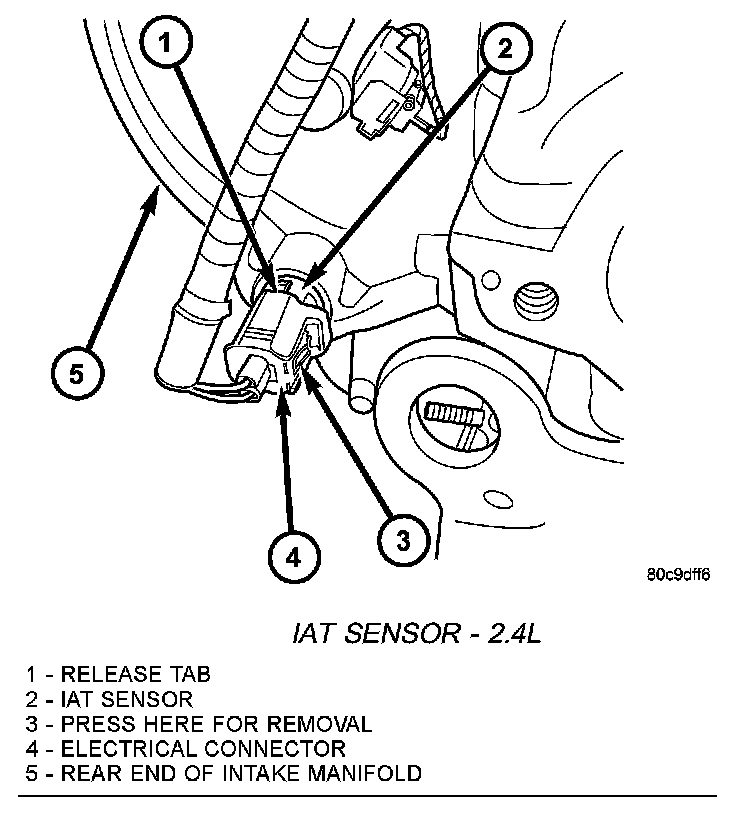 1
2
5
4
3

80c9dff6

IAT SENSOR - 2.4L

1 - RELEASE TAB
2 - IAT SENSOR
3 - PRESS HERE FOR REMOVAL
4 - ELECTRICAL CONNECTOR
5 - REAR END OF INTAKE MANIFOLD