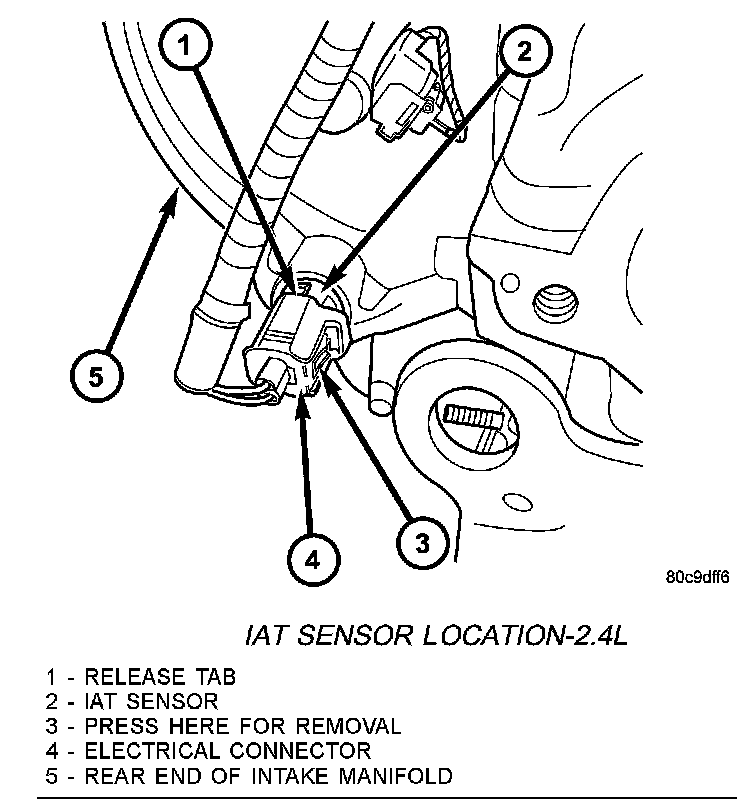 1
2
5
4
3

80c9dff6

IAT SENSOR LOCATION-2.4L

1 - RELEASE TAB
2 - IAT SENSOR
3 - PRESS HERE FOR REMOVAL
4 - ELECTRICAL CONNECTOR
5 - REAR END OF INTAKE MANIFOLD