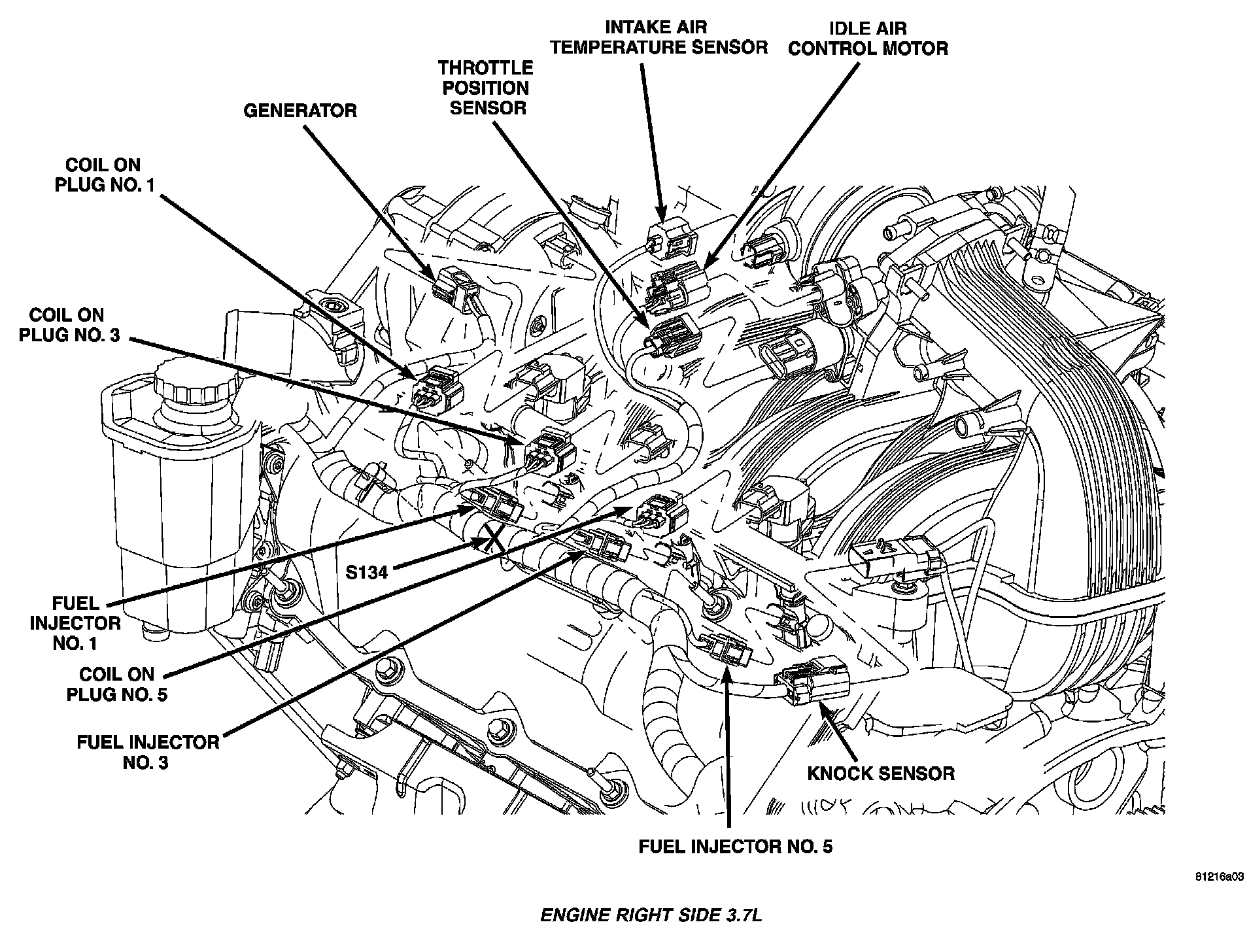 INTAKE AIR TEMPERATURE SENSOR

IDLE AIR CONTROL MOTOR

THROTTLE POSITION SENSOR

GENERATOR

COIL ON PLUG NO. 1

COIL ON PLUG NO. 3

S134

FUEL INJECTOR NO. 1

COIL ON PLUG NO. 5

FUEL INJECTOR NO. 3

KNOCK SENSOR

FUEL INJECTOR NO. 5

81216a03

ENGINE RIGHT SIDE 3.7L