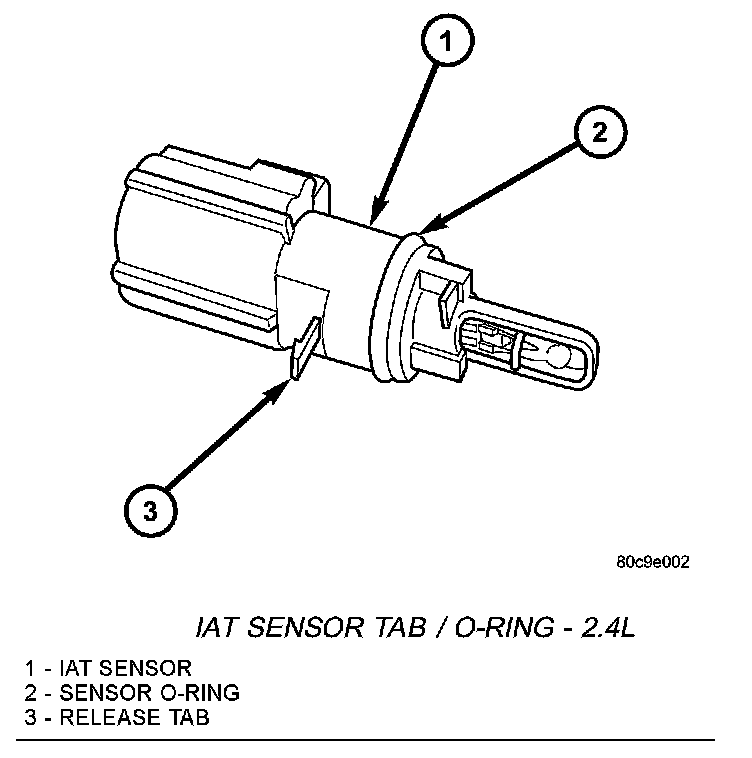 1

2

3

80c9e002

IAT SENSOR TAB / O-RING - 2.4L

1 - IAT SENSOR
2 - SENSOR O-RING
3 - RELEASE TAB