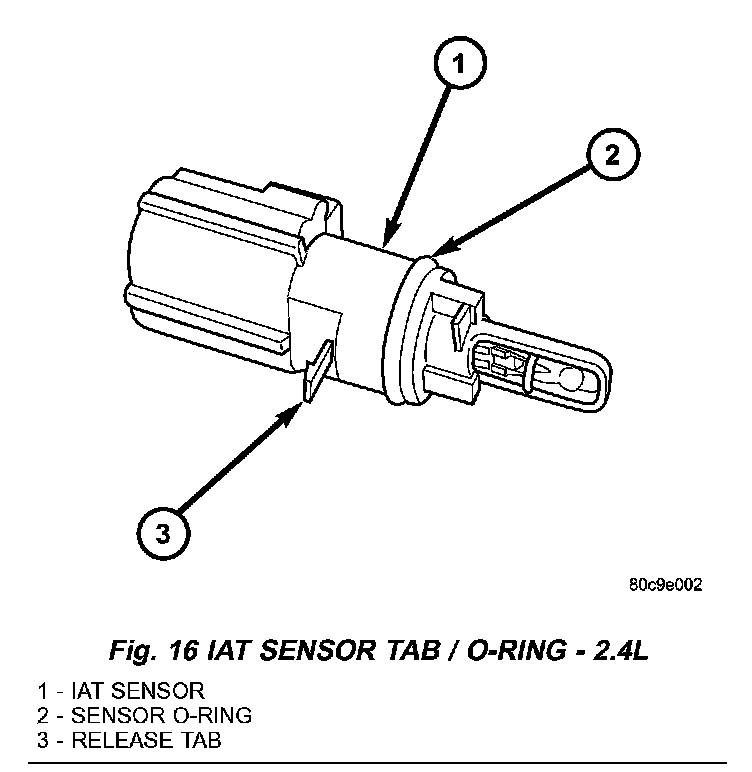 1
2
3

80c9e002

Fig. 16 IAT SENSOR TAB / O-RING - 2.4L

1 - IAT SENSOR
2 - SENSOR O-RING
3 - RELEASE TAB