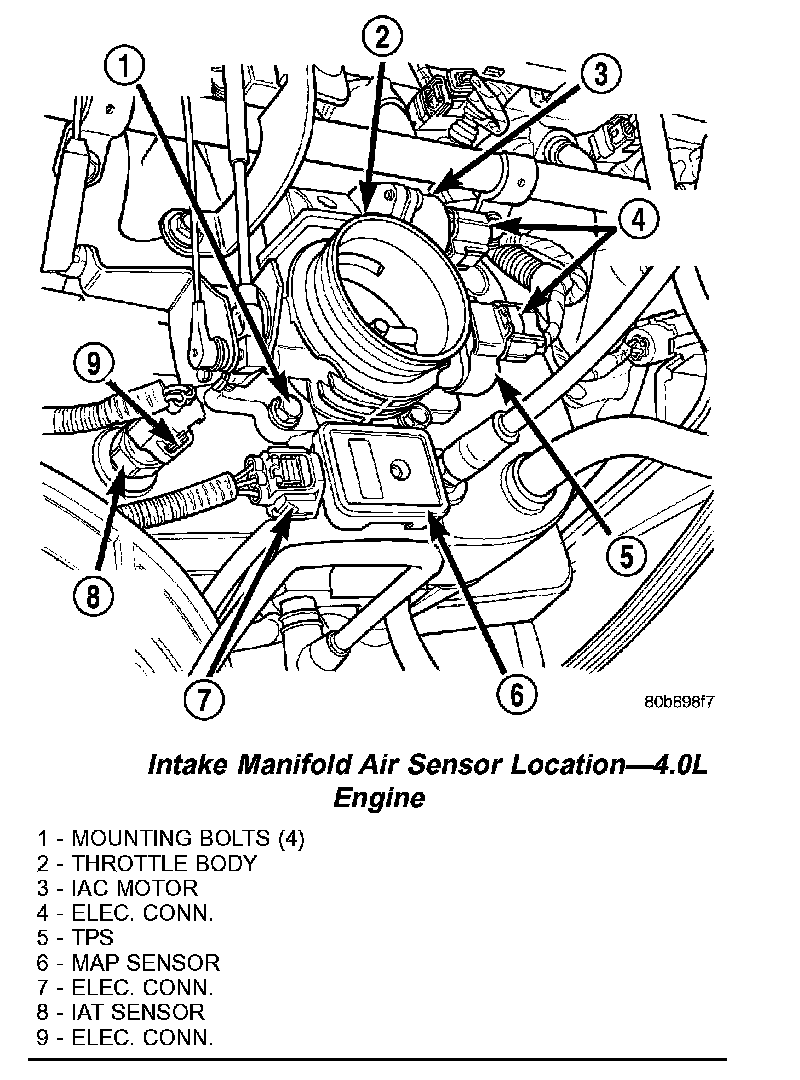 1
2
3
4
9
5
8
7
6
80b898f7

Intake Manifold Air Sensor Location—4.0L Engine

1 - MOUNTING BOLTS (4)
2 - THROTTLE BODY
3 - IAC MOTOR
4 - ELEC. CONN.
5 - TPS
6 - MAP SENSOR
7 - ELEC. CONN.
8 - IAT SENSOR
9 - ELEC. CONN.