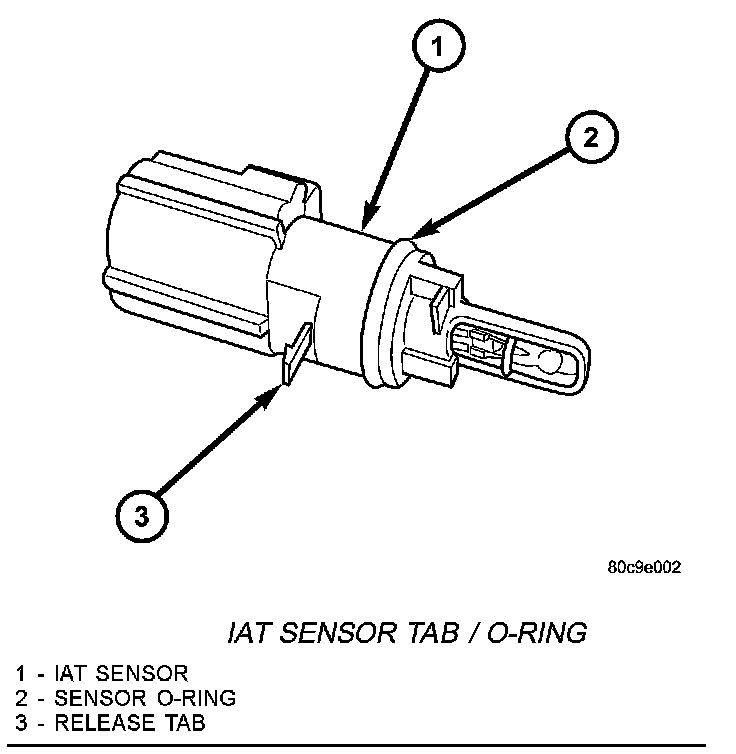 1

2

3

80c9e002

IAT SENSOR TAB / O-RING

1 - IAT SENSOR
2 - SENSOR O-RING
3 - RELEASE TAB