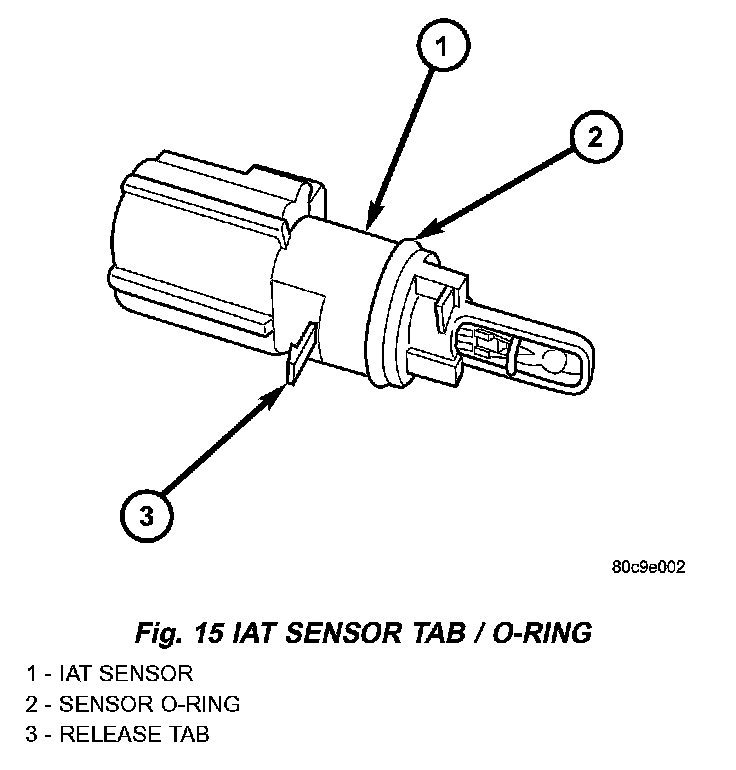 1

2

3

80c9e002

Fig. 15 IAT SENSOR TAB / O-RING

1 - IAT SENSOR
2 - SENSOR O-RING
3 - RELEASE TAB