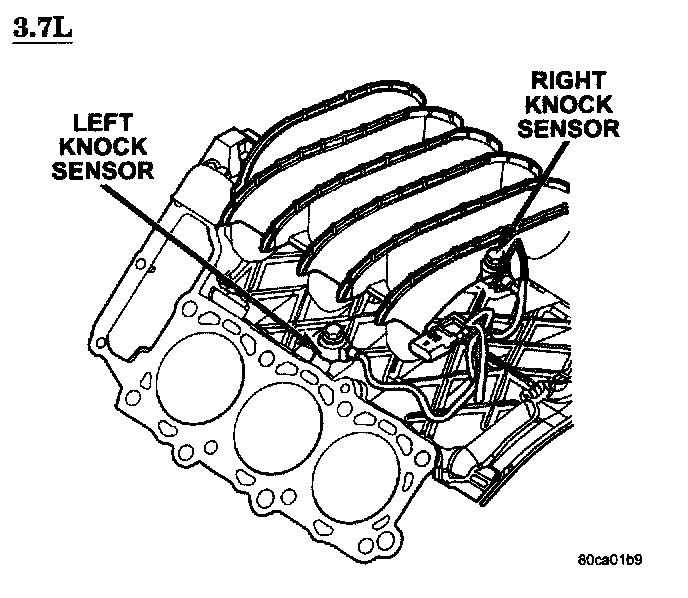 3.7L

LEFT KNOCK SENSOR

RIGHT KNOCK SENSOR

80ca01b9