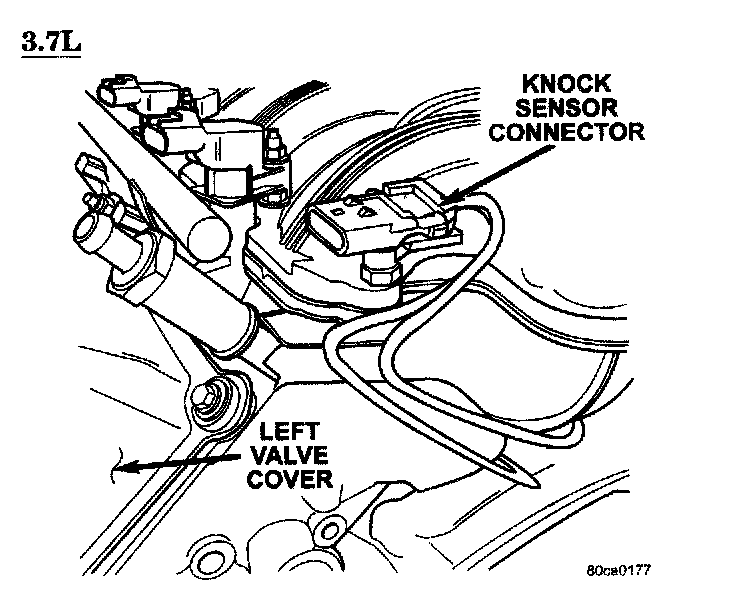 3.7L

KNOCK SENSOR CONNECTOR

LEFT VALVE COVER

80ca0177