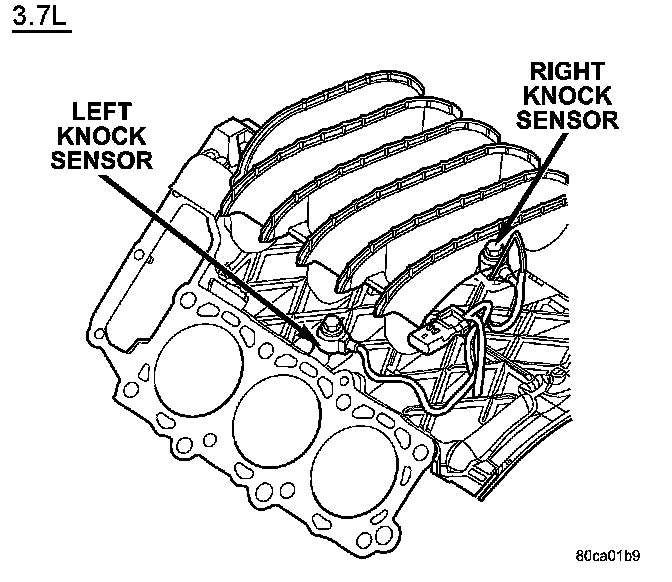 3.7L

LEFT KNOCK SENSOR

RIGHT KNOCK SENSOR

80ca01b9