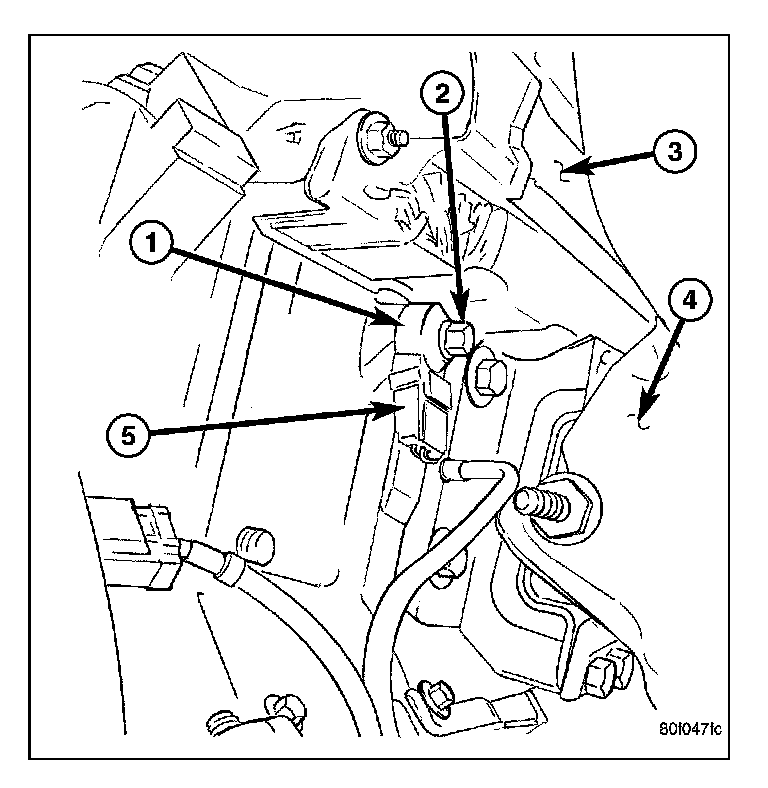 2
3
1
4
5
80f047fc