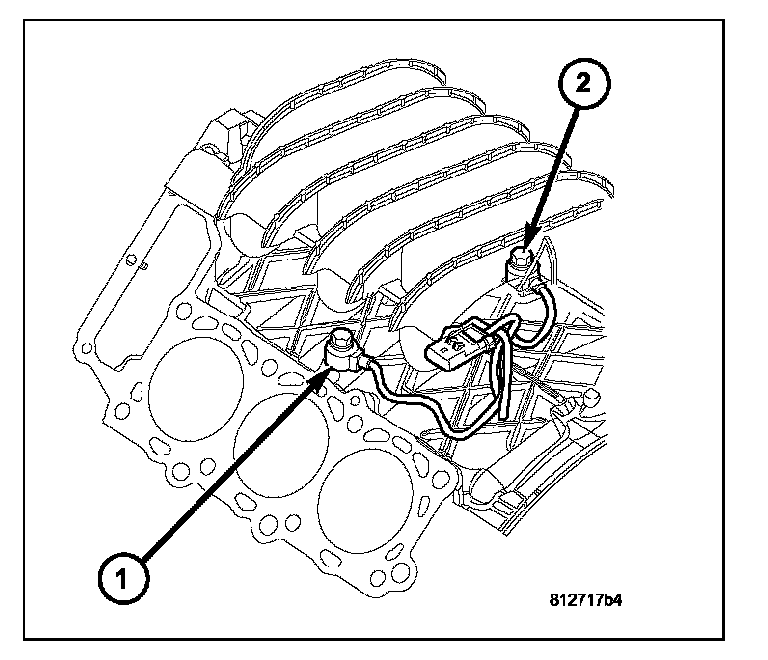 2

1

812717b4