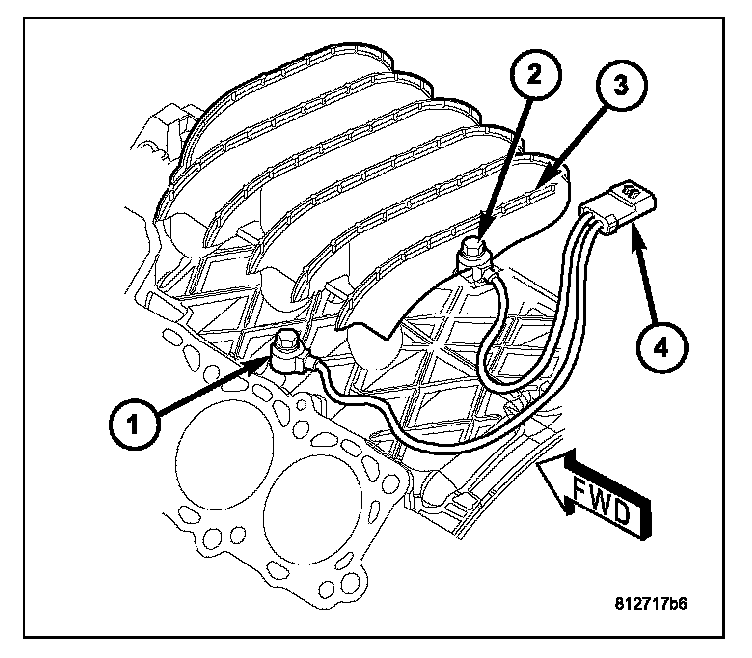 2
3
4
1
FWD
812717b6