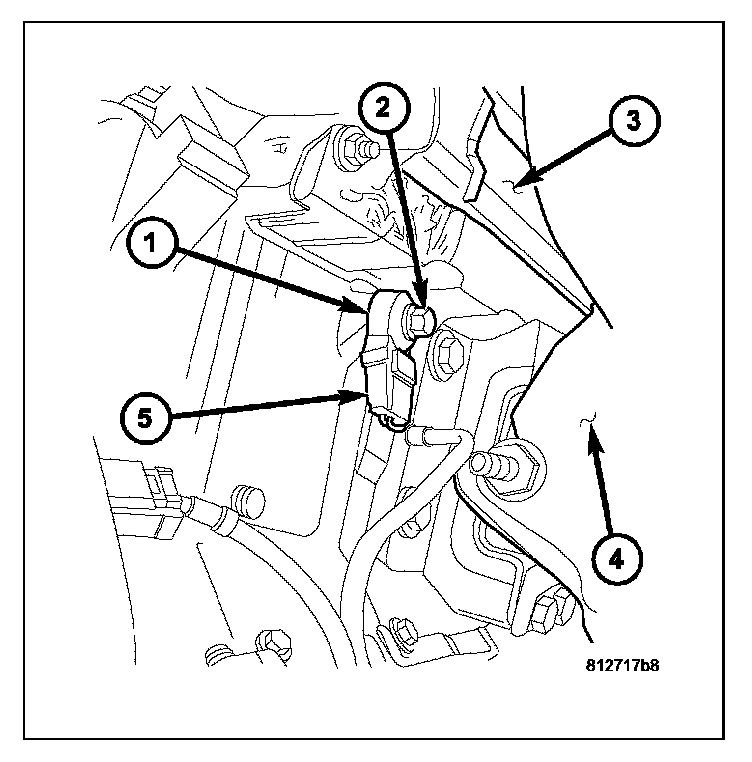 2
3
1
5
4
812717b8