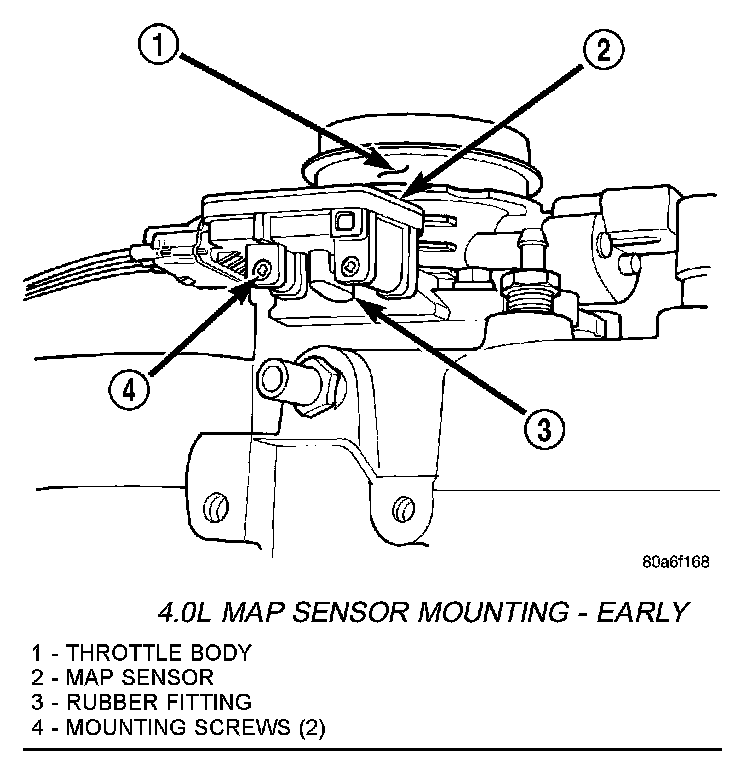 1
2
4
3

80a6f168

4.0L MAP SENSOR MOUNTING - EARLY

1 - THROTTLE BODY
2 - MAP SENSOR
3 - RUBBER FITTING
4 - MOUNTING SCREWS (2)