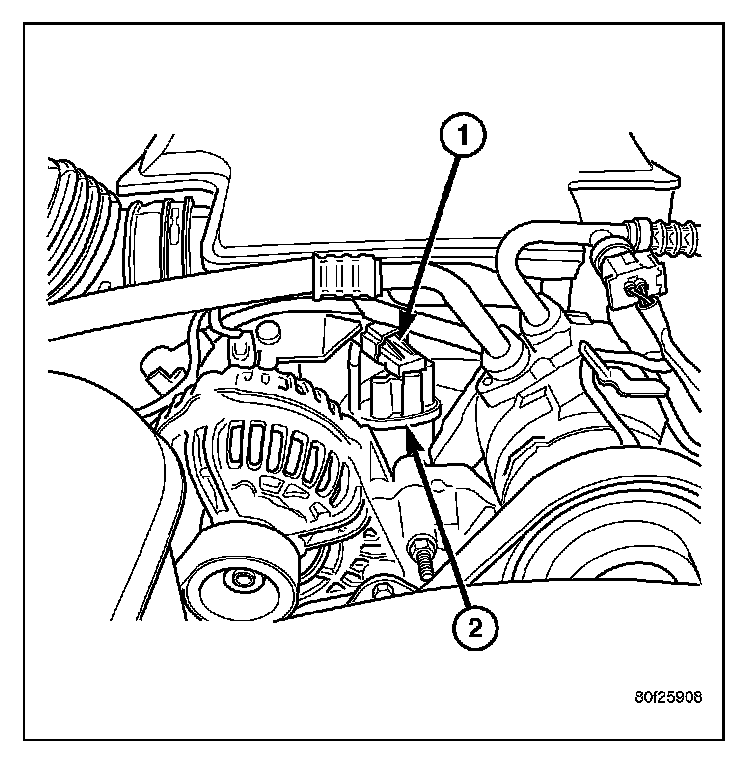 1

2

80f25908