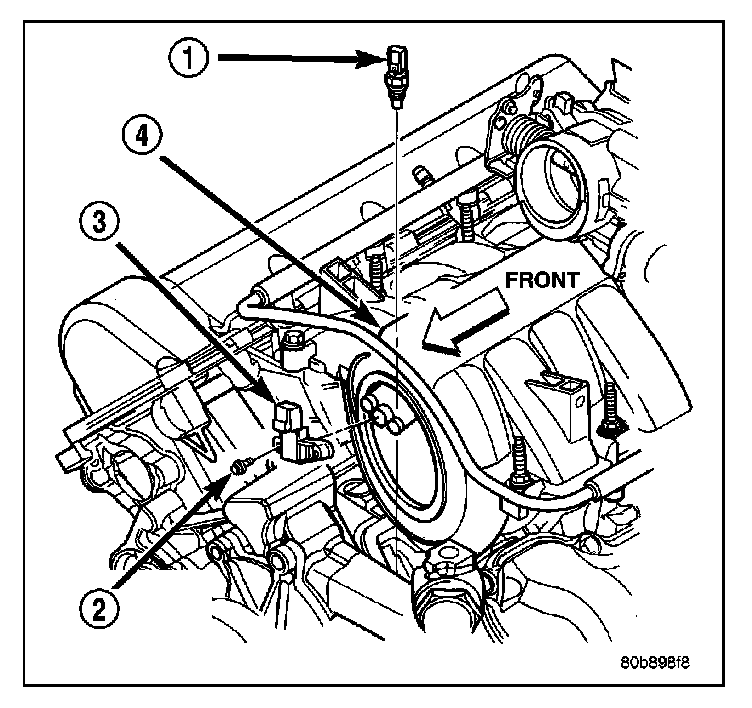 1
4
3
FRONT
2
80b898f8