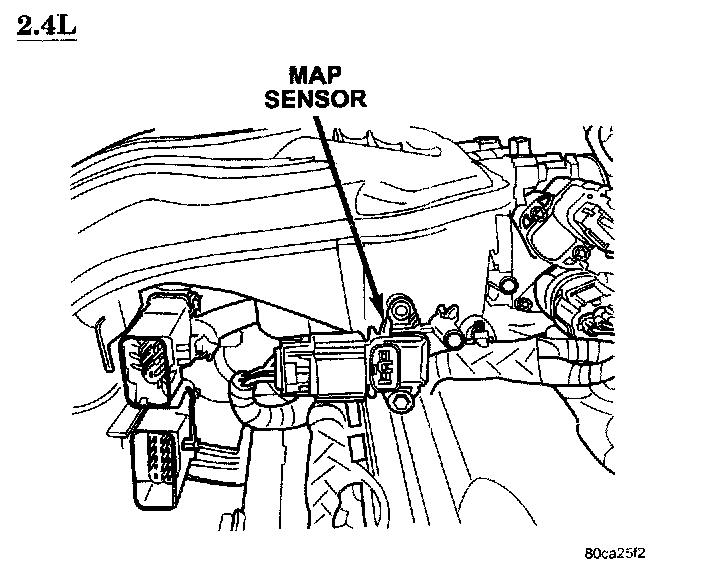 2.4L

MAP SENSOR

80ca25f2