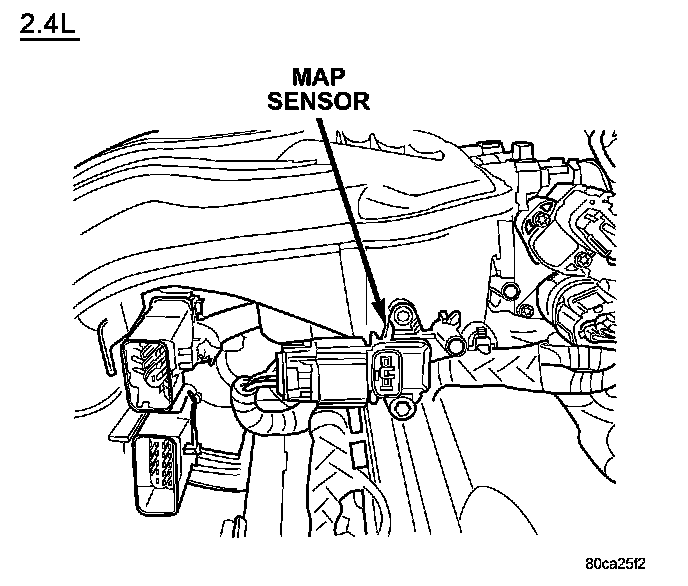 2.4L

MAP SENSOR

80ca25f2