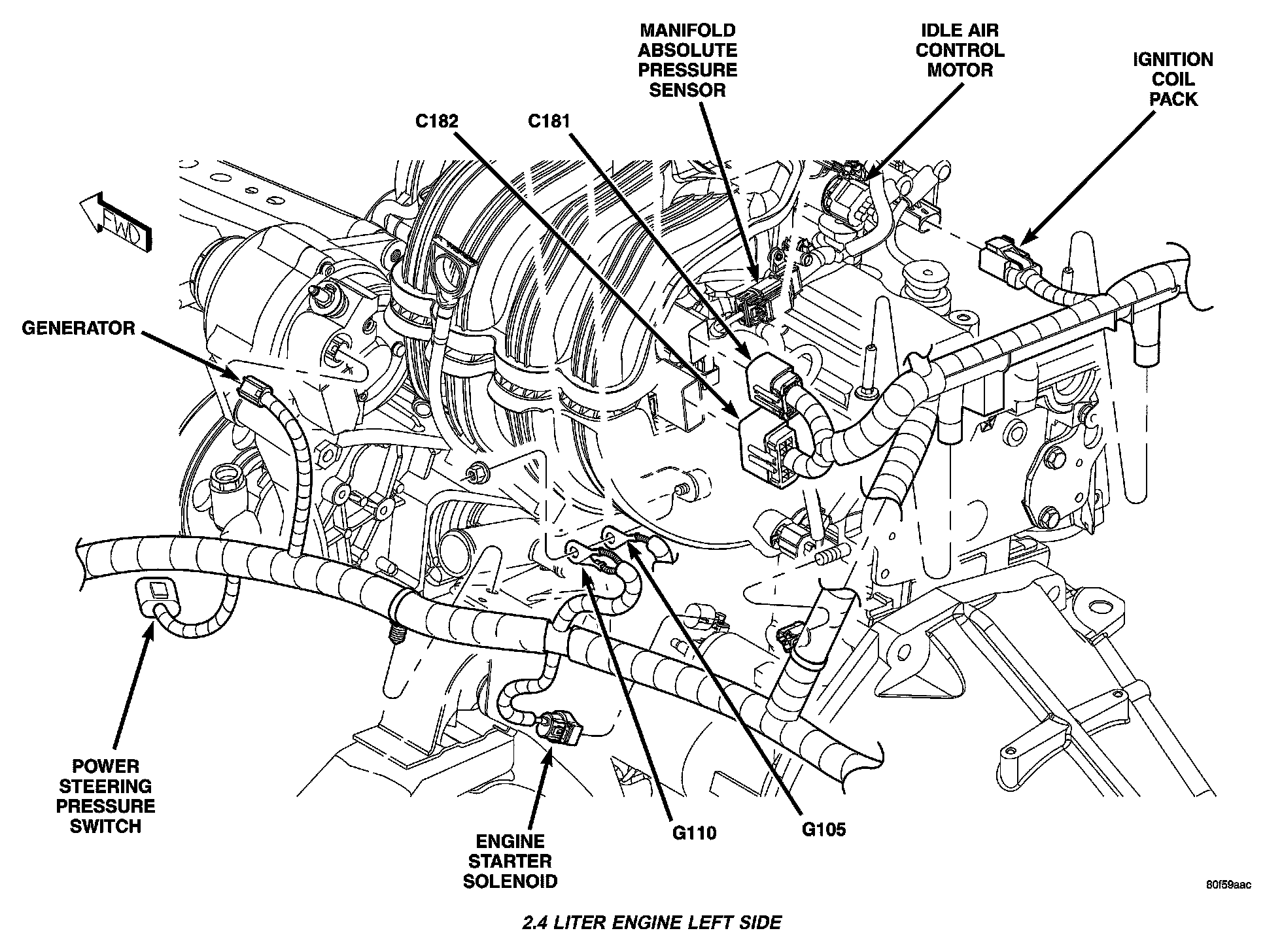 MANIFOLD ABSOLUTE PRESSURE SENSOR

IDLE AIR CONTROL MOTOR

IGNITION COIL PACK

C182

C181

FWD

GENERATOR

POWER STEERING PRESSURE SWITCH

ENGINE STARTER SOLENOID

G110

G105

80f59aac

2.4 LITER ENGINE LEFT SIDE