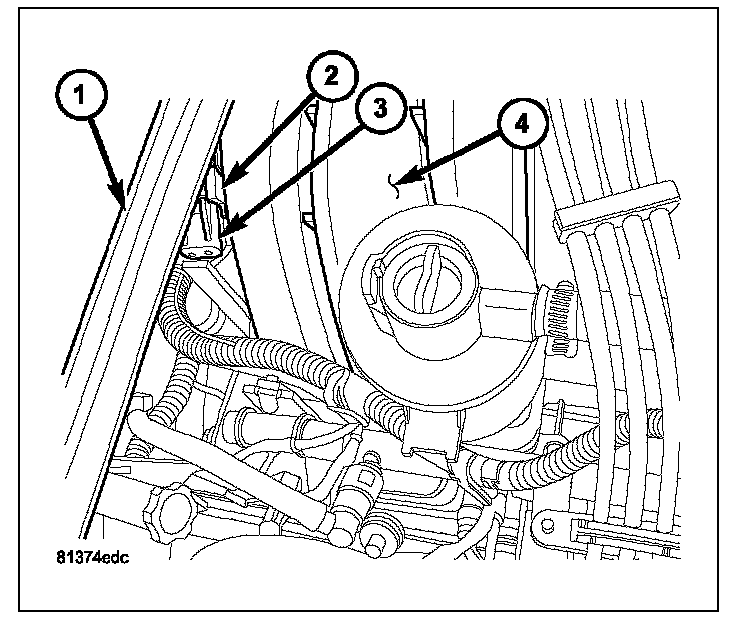 1
2
3
4
81374edc