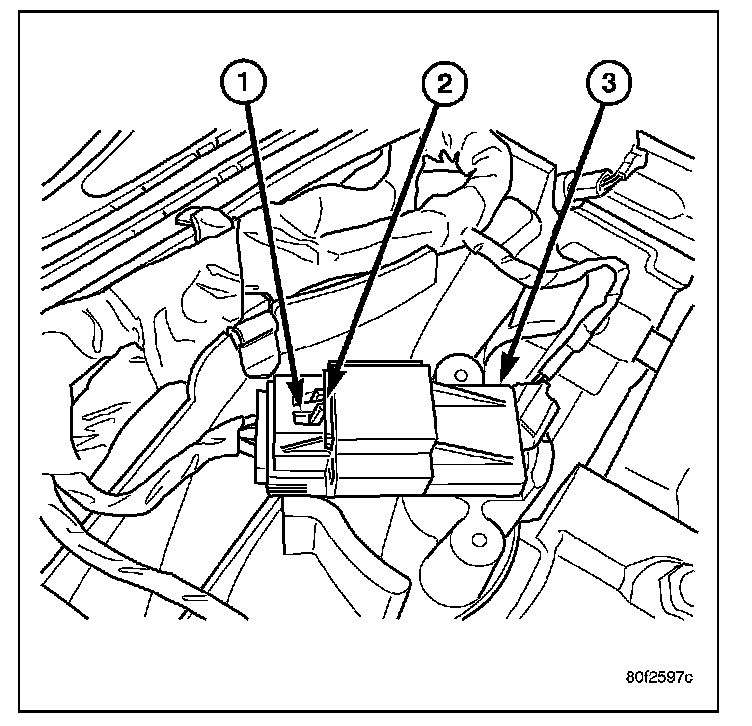 1
2
3
80f2597c