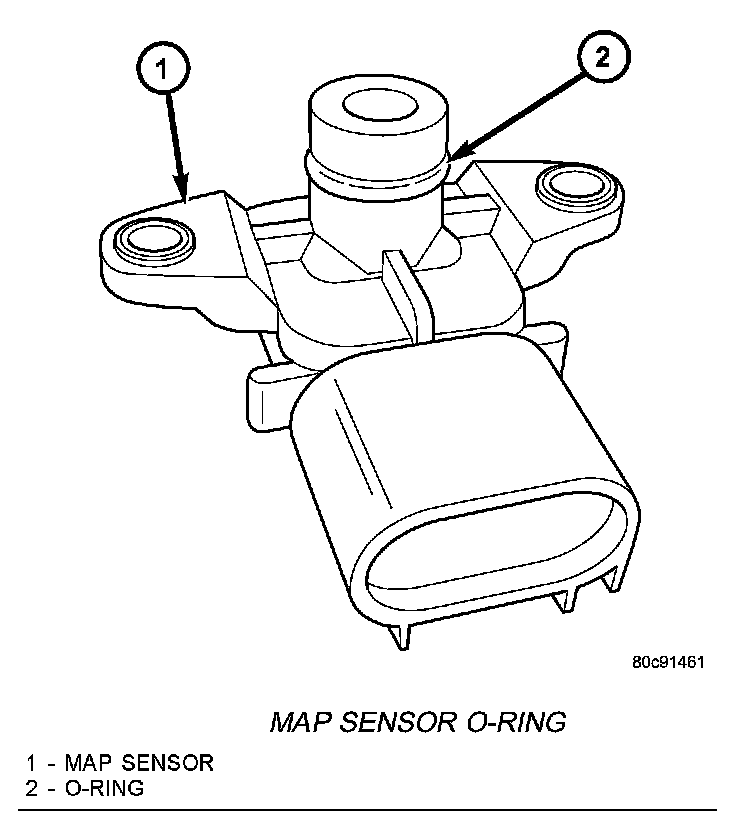 1

2

80c91461

MAP SENSOR O-RING

1 - MAP SENSOR
2 - O-RING