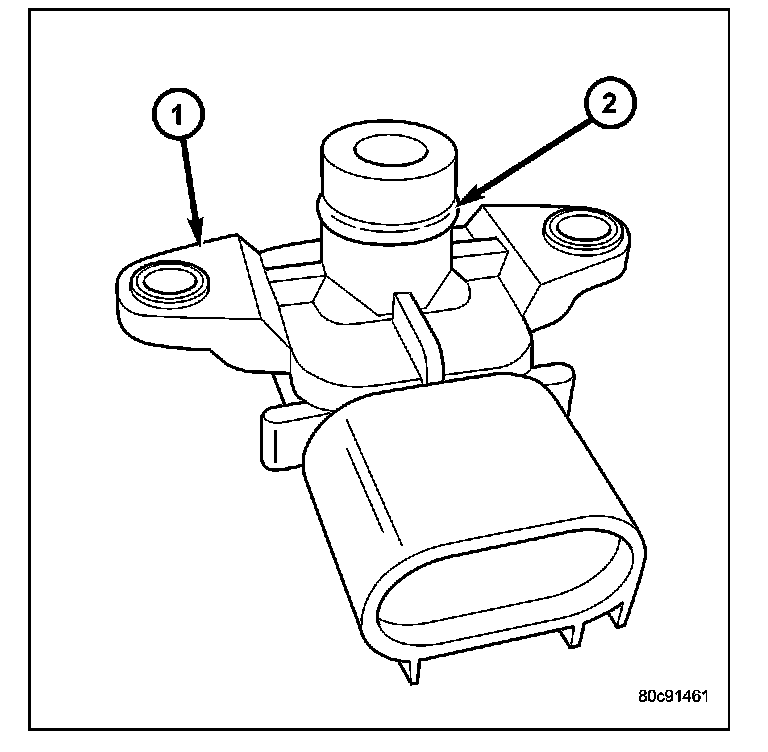 1
2
80c91461