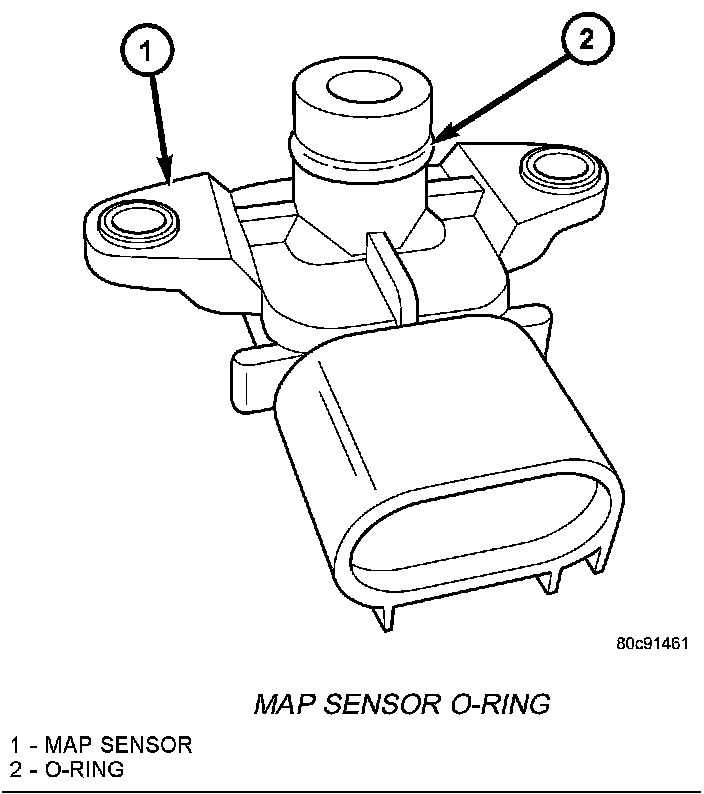 1

2

80c91461

MAP SENSOR O-RING

1 - MAP SENSOR
2 - O-RING