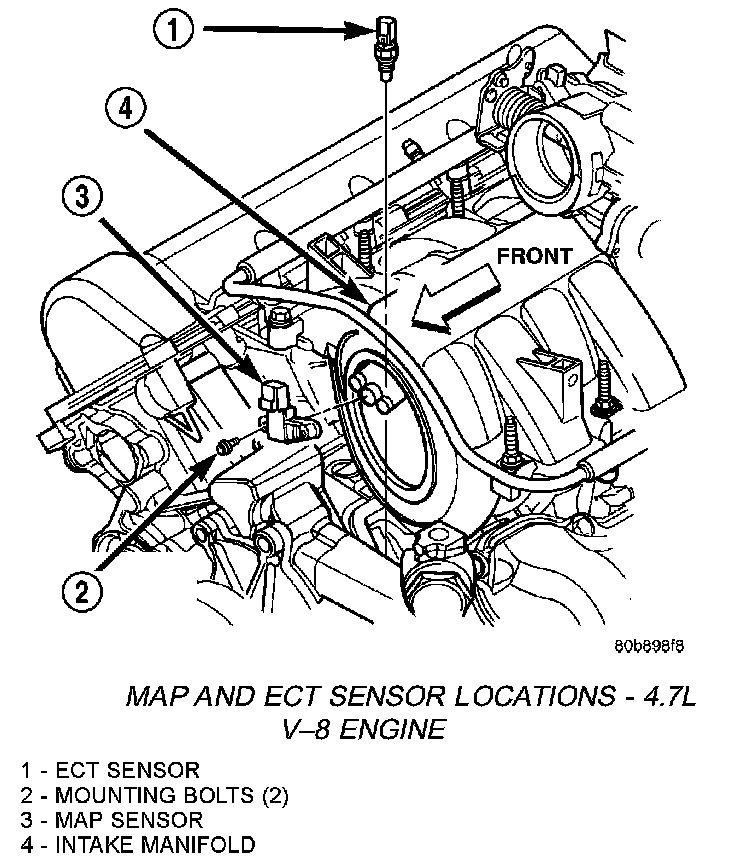 1

4

3

FRONT

2

80b898f8

MAP AND ECT SENSOR LOCATIONS - 4.7L V–8 ENGINE

1 - ECT SENSOR
2 - MOUNTING BOLTS (2)
3 - MAP SENSOR
4 - INTAKE MANIFOLD