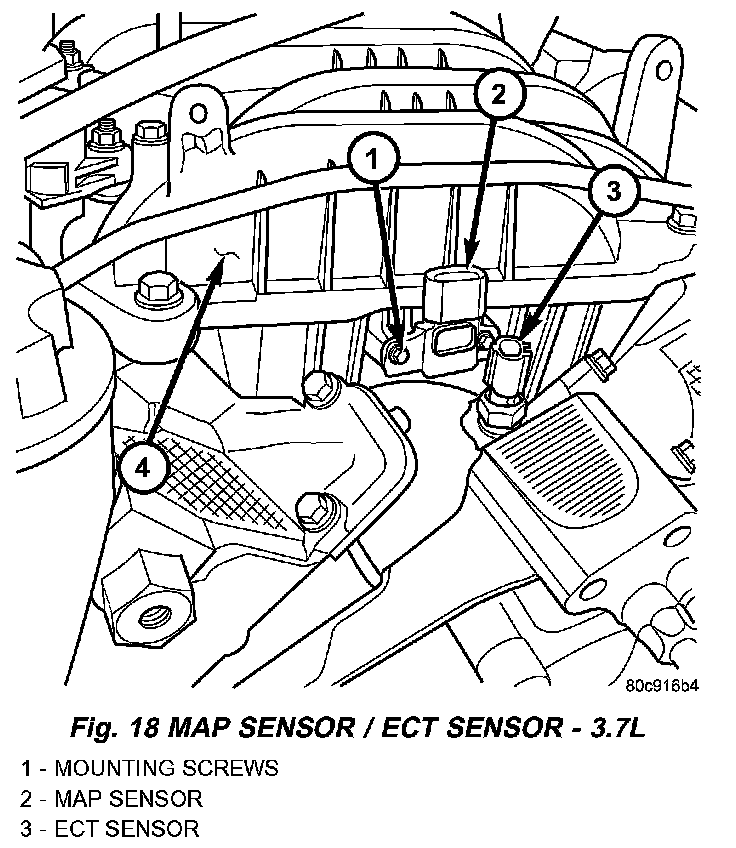 2

1

3

4

80c916b4

Fig. 18 MAP SENSOR / ECT SENSOR - 3.7L

1 - MOUNTING SCREWS
2 - MAP SENSOR
3 - ECT SENSOR