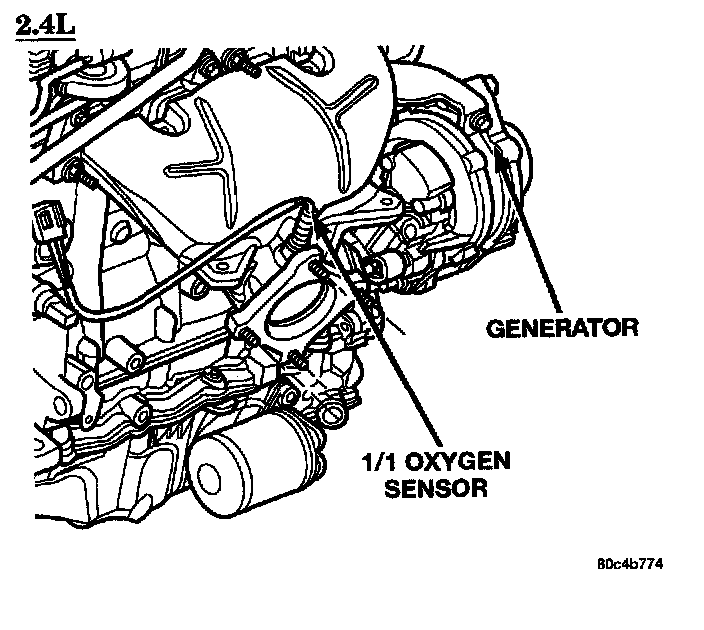 2.4L

GENERATOR

1/1 OXYGEN SENSOR

80c4b774