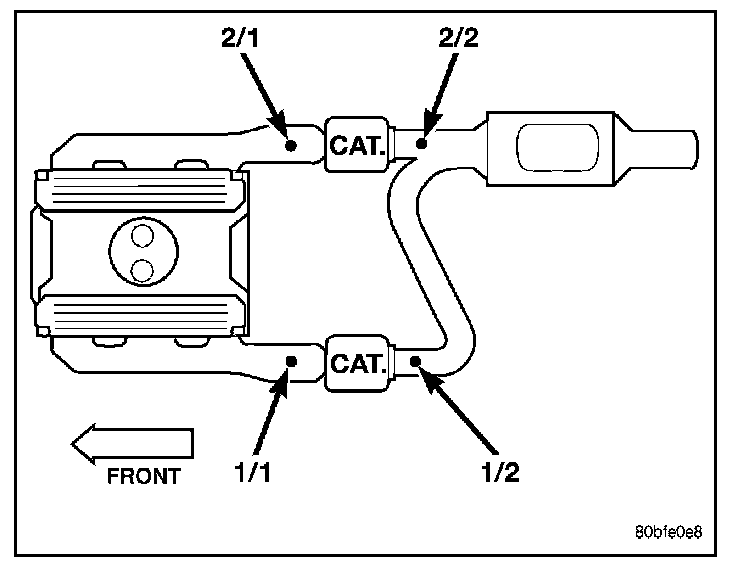 2/1
2/2
CAT.
CAT.
FRONT
1/1
1/2
80bfe0e8