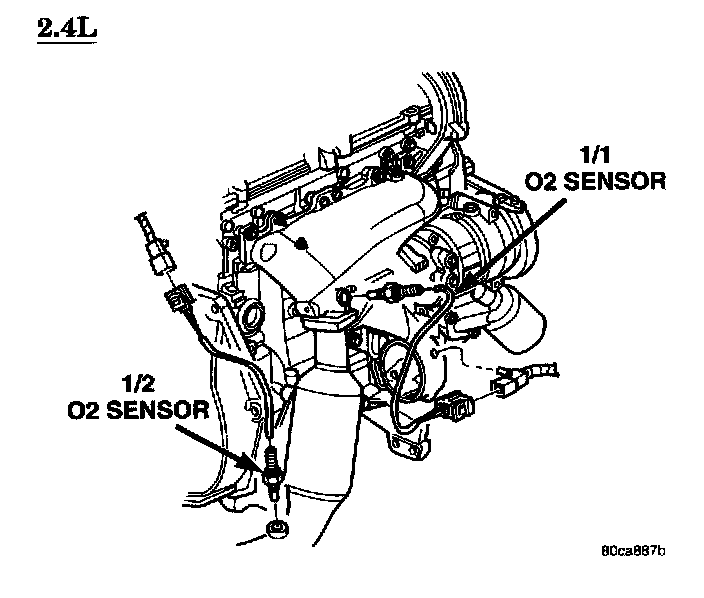 2.4L

1/1
O2 SENSOR

1/2
O2 SENSOR

80ca887b