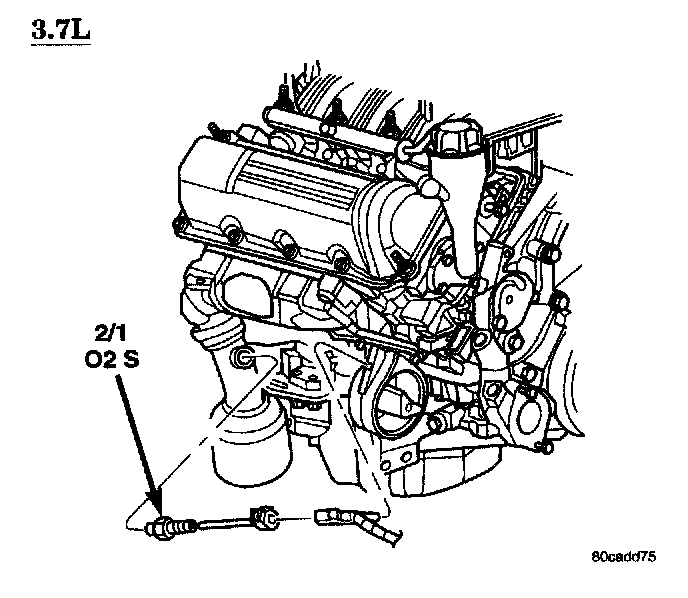 3.7L

2/1
O2 S

80cadd75