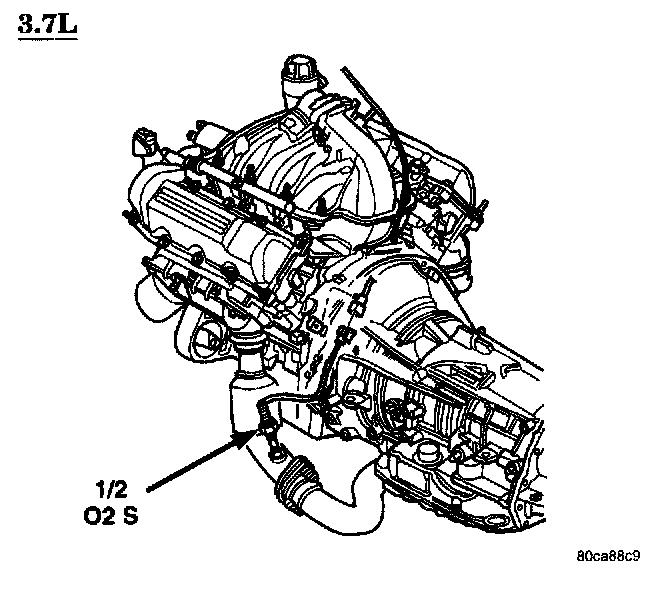 3.7L

1/2
O2 S

80ca88c9