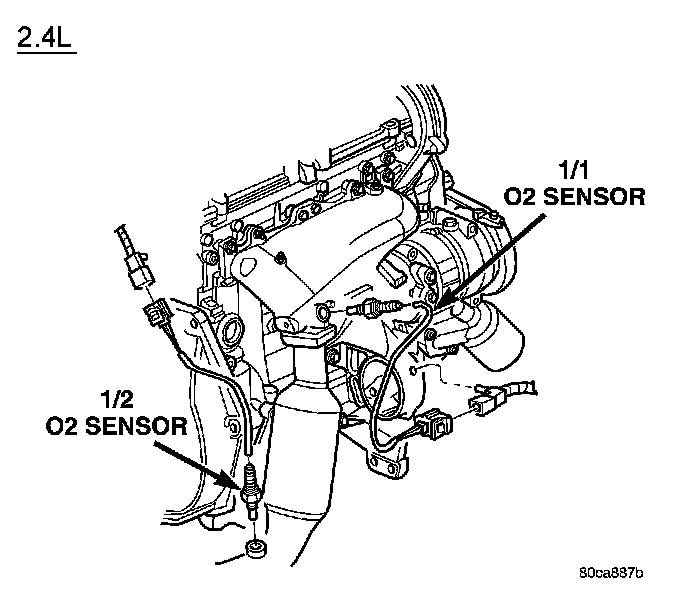 2.4L

1/1
O2 SENSOR

1/2
O2 SENSOR

80ca887b