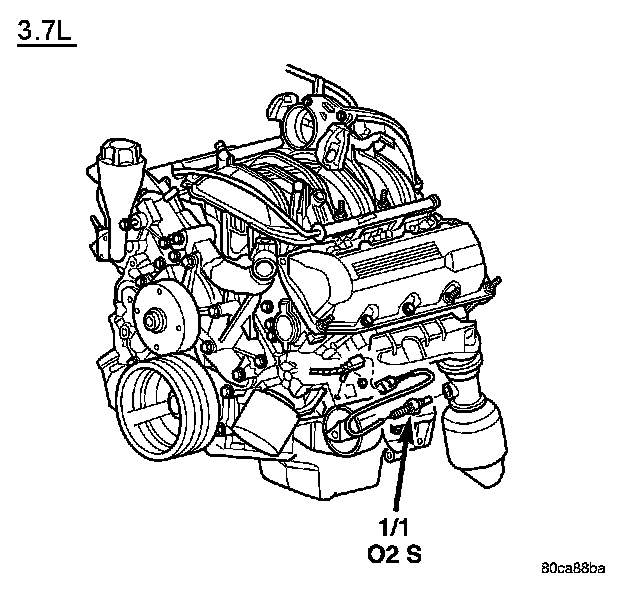 3.7L

1/1
O2 S

80ca88ba