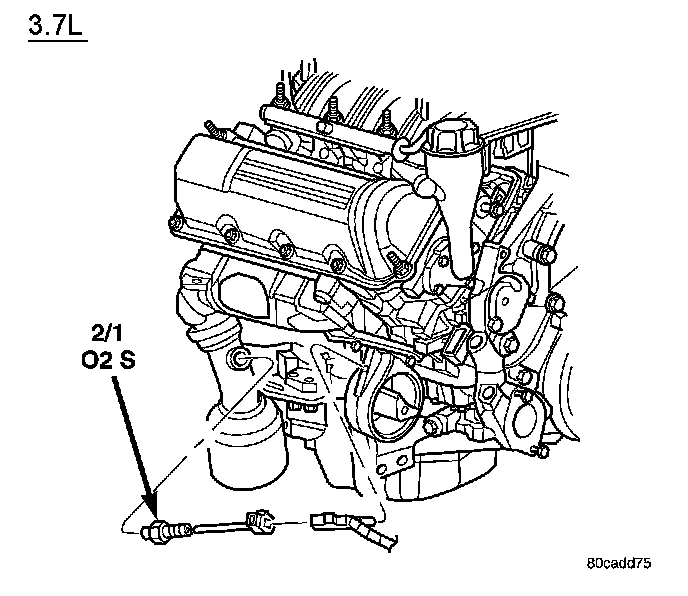 3.7L

2/1
O2 S

80cadd75