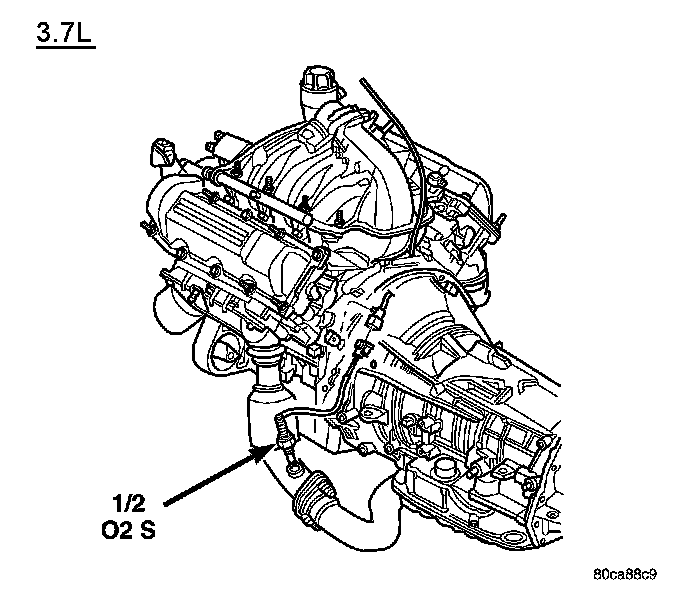 3.7L

1/2
O2 S

80ca88c9