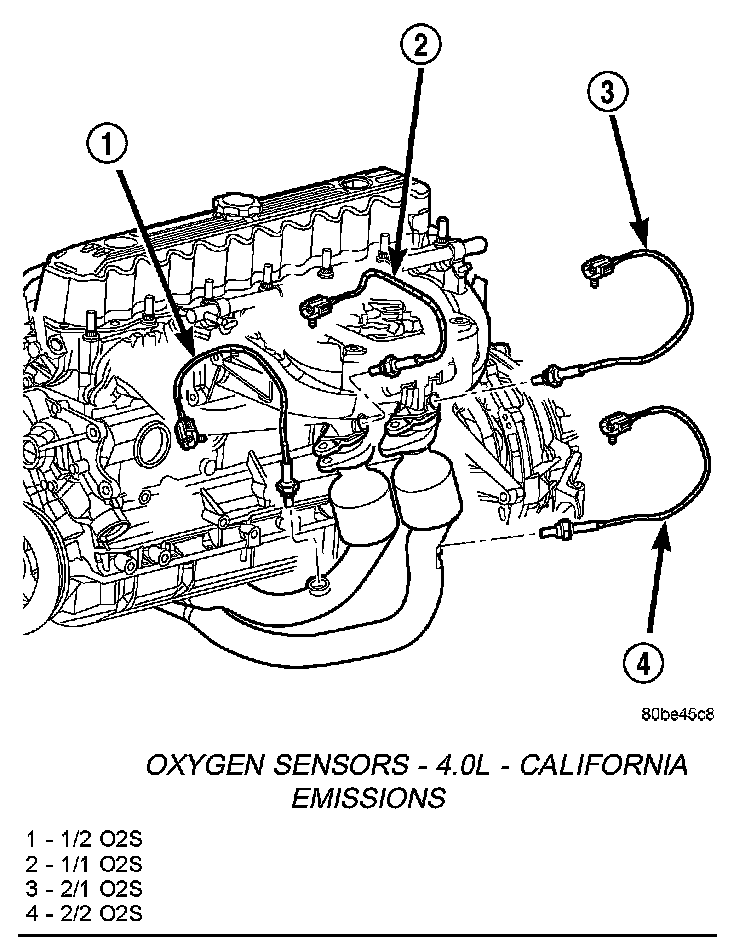 1
2
3
4

80be45c8

OXYGEN SENSORS - 4.0L - CALIFORNIA EMISSIONS

1 - 1/2 O2S
2 - 1/1 O2S
3 - 2/1 O2S
4 - 2/2 O2S