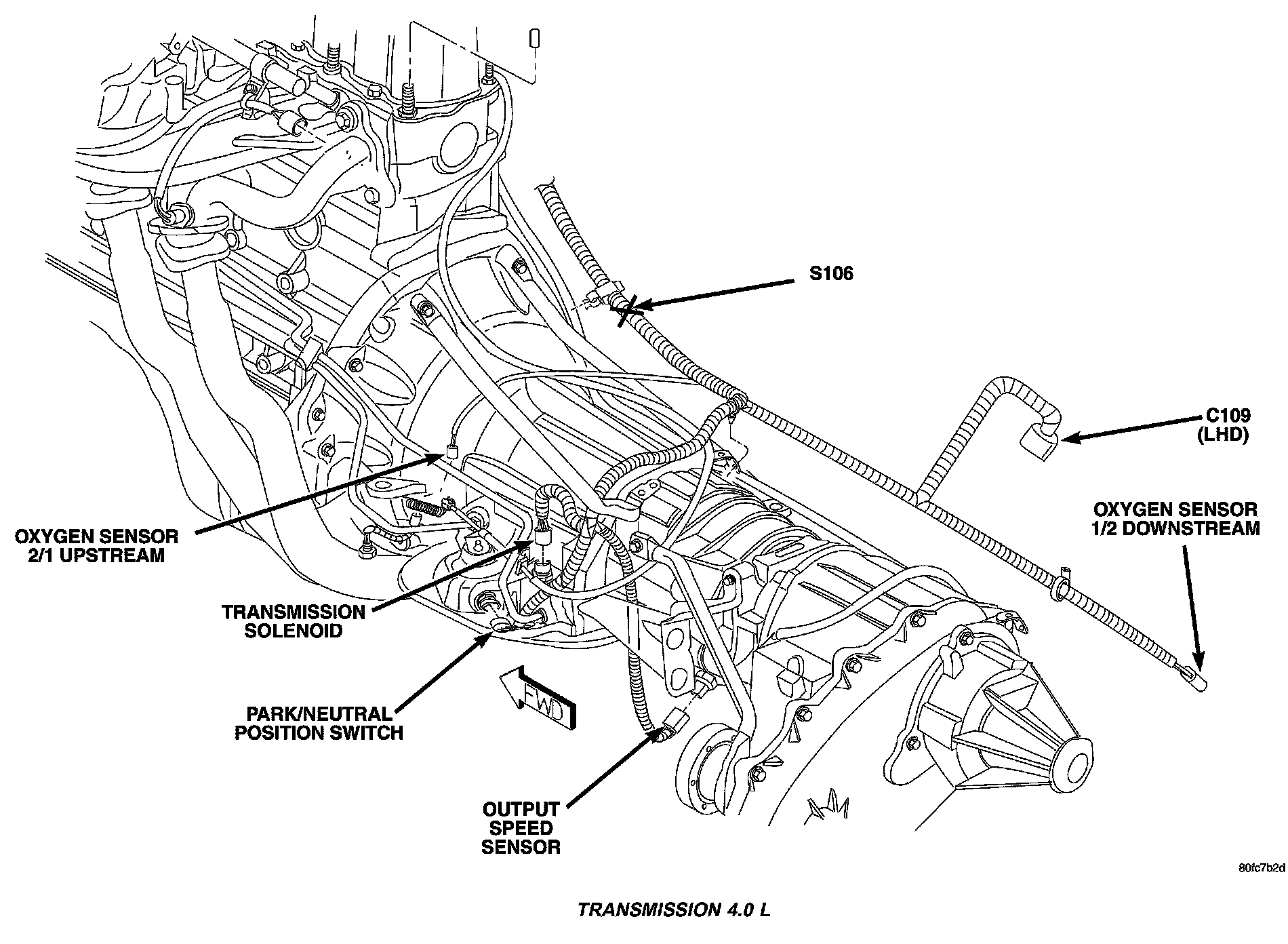 S106

C109
(LHD)

OXYGEN SENSOR
1/2 DOWNSTREAM

OXYGEN SENSOR
2/1 UPSTREAM

TRANSMISSION
SOLENOID

PARK/NEUTRAL
POSITION SWITCH

FWD

OUTPUT
SPEED
SENSOR

80fc7b2d

TRANSMISSION 4.0 L