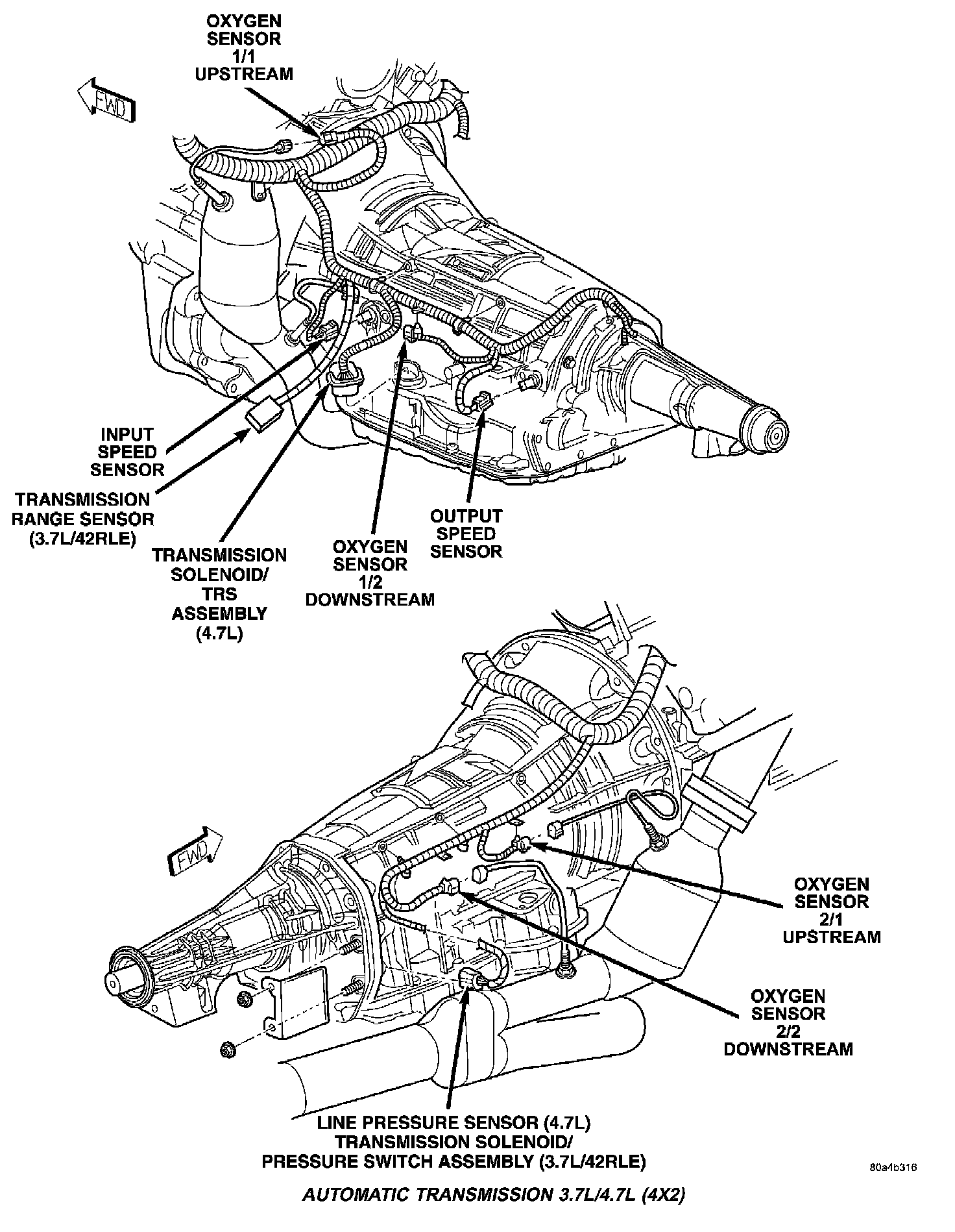 OXYGEN SENSOR 1/1 UPSTREAM

FWD

INPUT SPEED SENSOR

TRANSMISSION RANGE SENSOR (3.7L/42RLE)

TRANSMISSION SOLENOID/ TRS ASSEMBLY (4.7L)

OXYGEN SENSOR 1/2 DOWNSTREAM

OUTPUT SPEED SENSOR

FWD

OXYGEN SENSOR 2/1 UPSTREAM

OXYGEN SENSOR 2/2 DOWNSTREAM

LINE PRESSURE SENSOR (4.7L)
TRANSMISSION SOLENOID/
PRESSURE SWITCH ASSEMBLY (3.7L/42RLE)

80a4b316

AUTOMATIC TRANSMISSION 3.7L/4.7L (4X2)