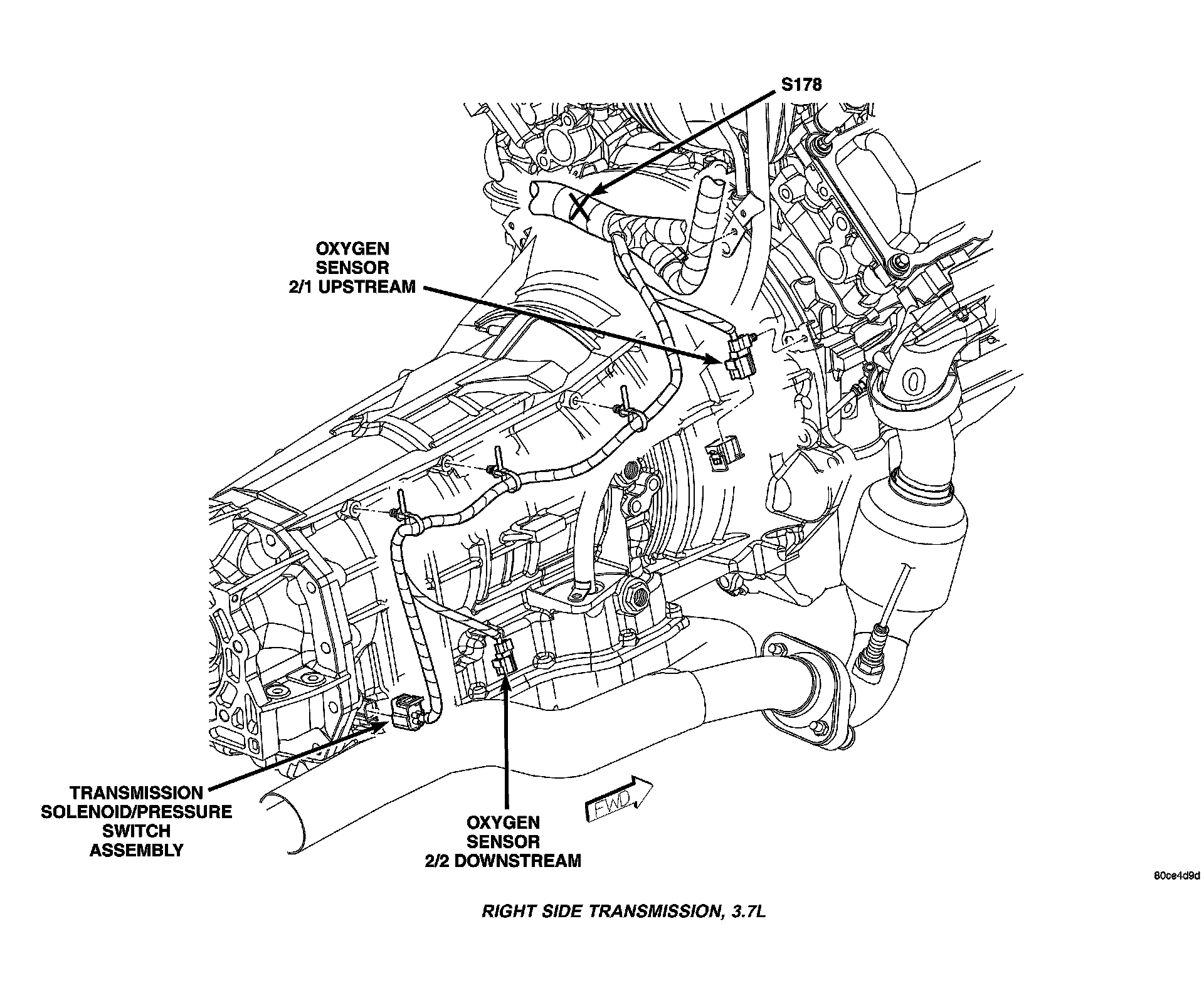 S178

OXYGEN SENSOR 2/1 UPSTREAM

TRANSMISSION SOLENOID/PRESSURE SWITCH ASSEMBLY

FWD

OXYGEN SENSOR 2/2 DOWNSTREAM

80ce4d9d

RIGHT SIDE TRANSMISSION, 3.7L