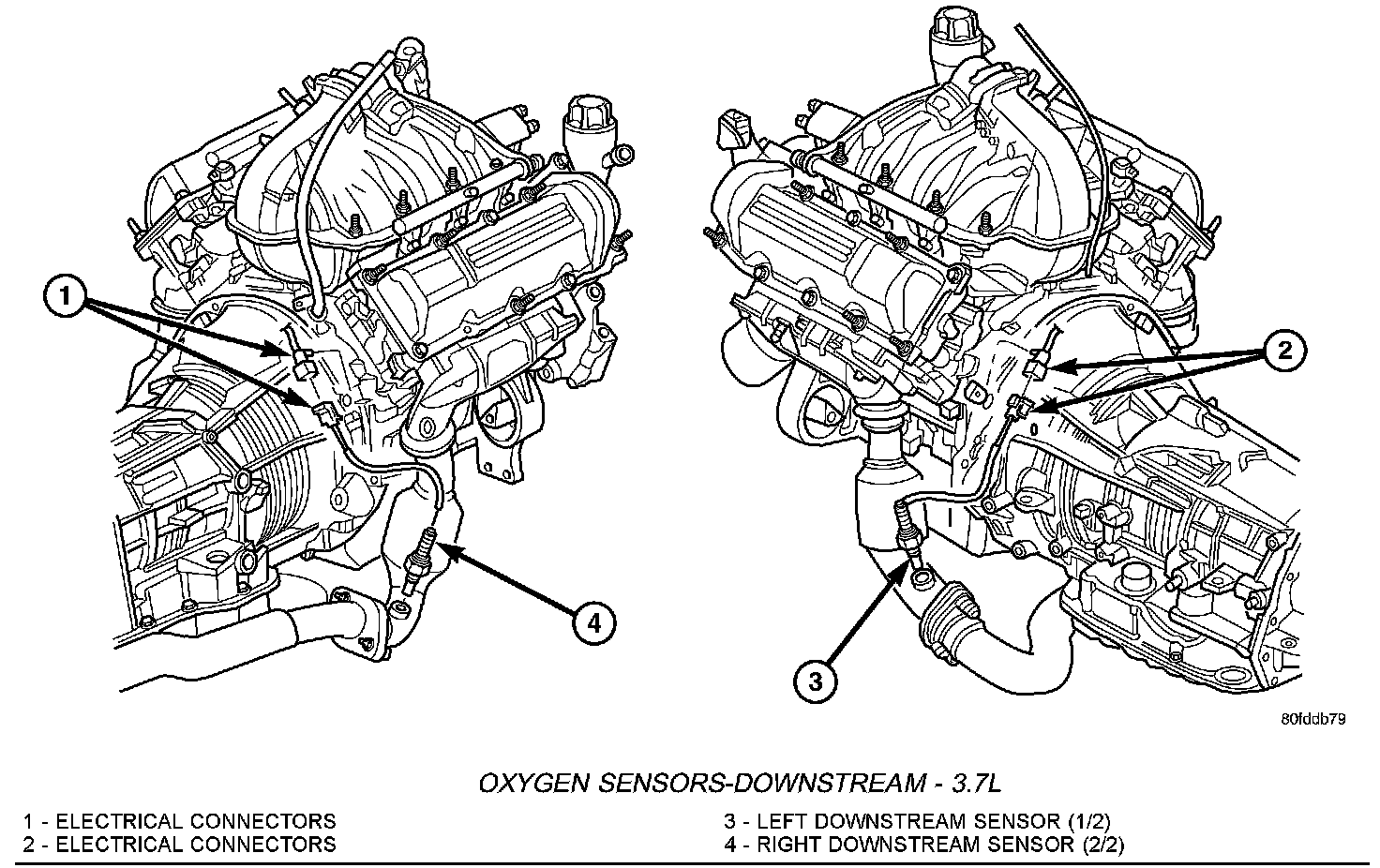 1

2

4

3

80fddb79

OXYGEN SENSORS-DOWNSTREAM - 3.7L

1 - ELECTRICAL CONNECTORS
2 - ELECTRICAL CONNECTORS

3 - LEFT DOWNSTREAM SENSOR (1/2)
4 - RIGHT DOWNSTREAM SENSOR (2/2)