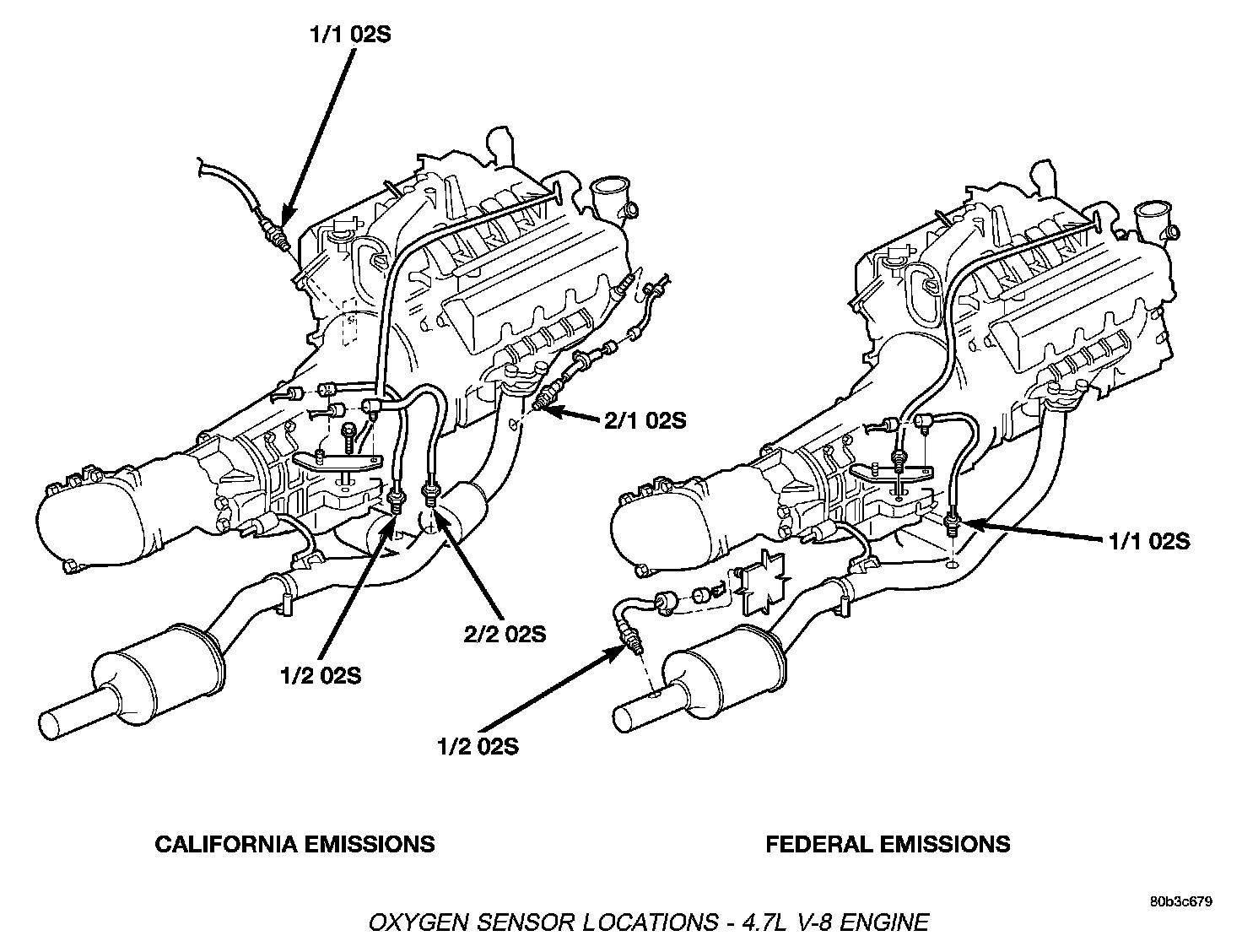 1/1 02S

2/1 02S

2/2 02S

1/2 02S

1/1 02S

1/2 02S

CALIFORNIA EMISSIONS

FEDERAL EMISSIONS

80b3c679

OXYGEN SENSOR LOCATIONS - 4.7L V-8 ENGINE