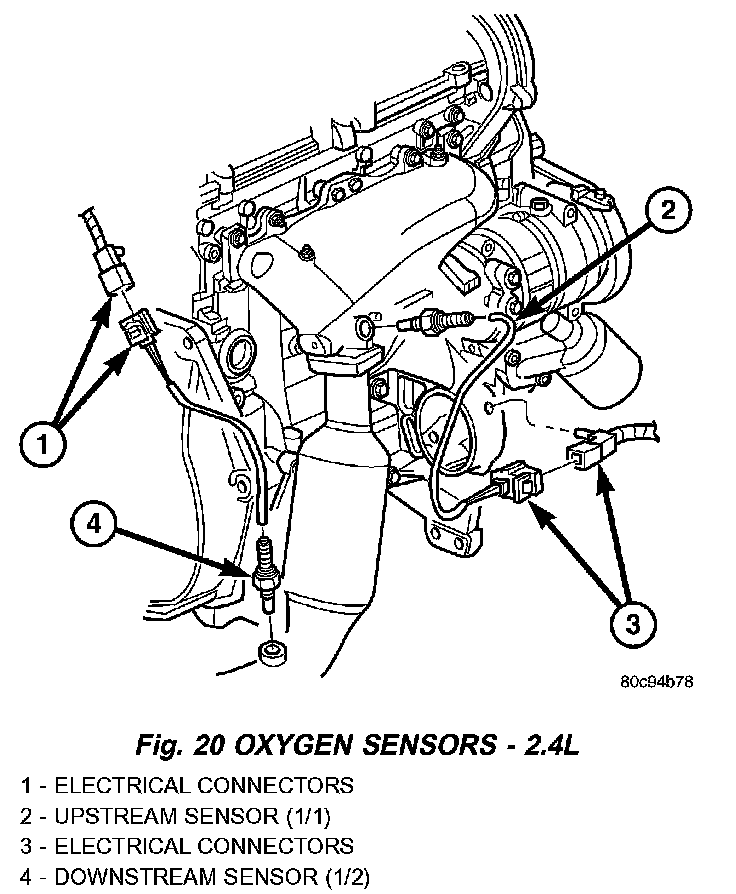 2

1

4

3

80c94b78

Fig. 20 OXYGEN SENSORS - 2.4L

1 - ELECTRICAL CONNECTORS
2 - UPSTREAM SENSOR (1/1)
3 - ELECTRICAL CONNECTORS
4 - DOWNSTREAM SENSOR (1/2)