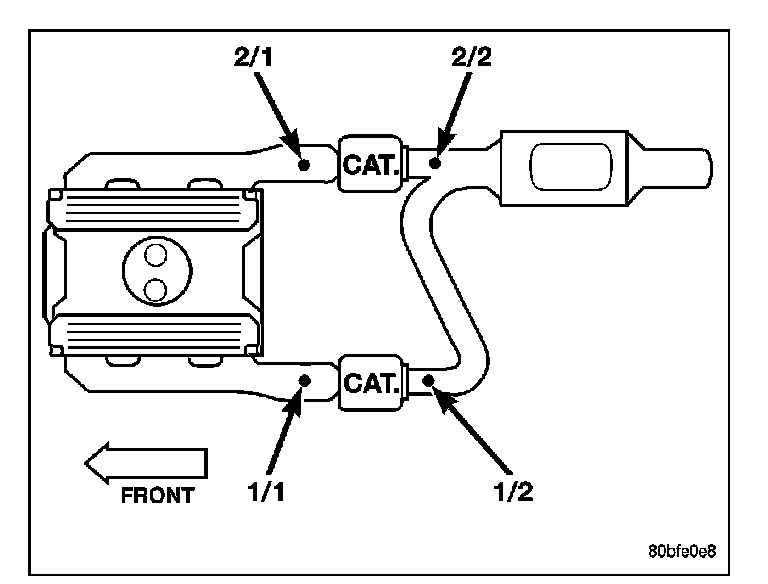 2/1
2/2
CAT.
CAT.
FRONT
1/1
1/2
80bfe0e8